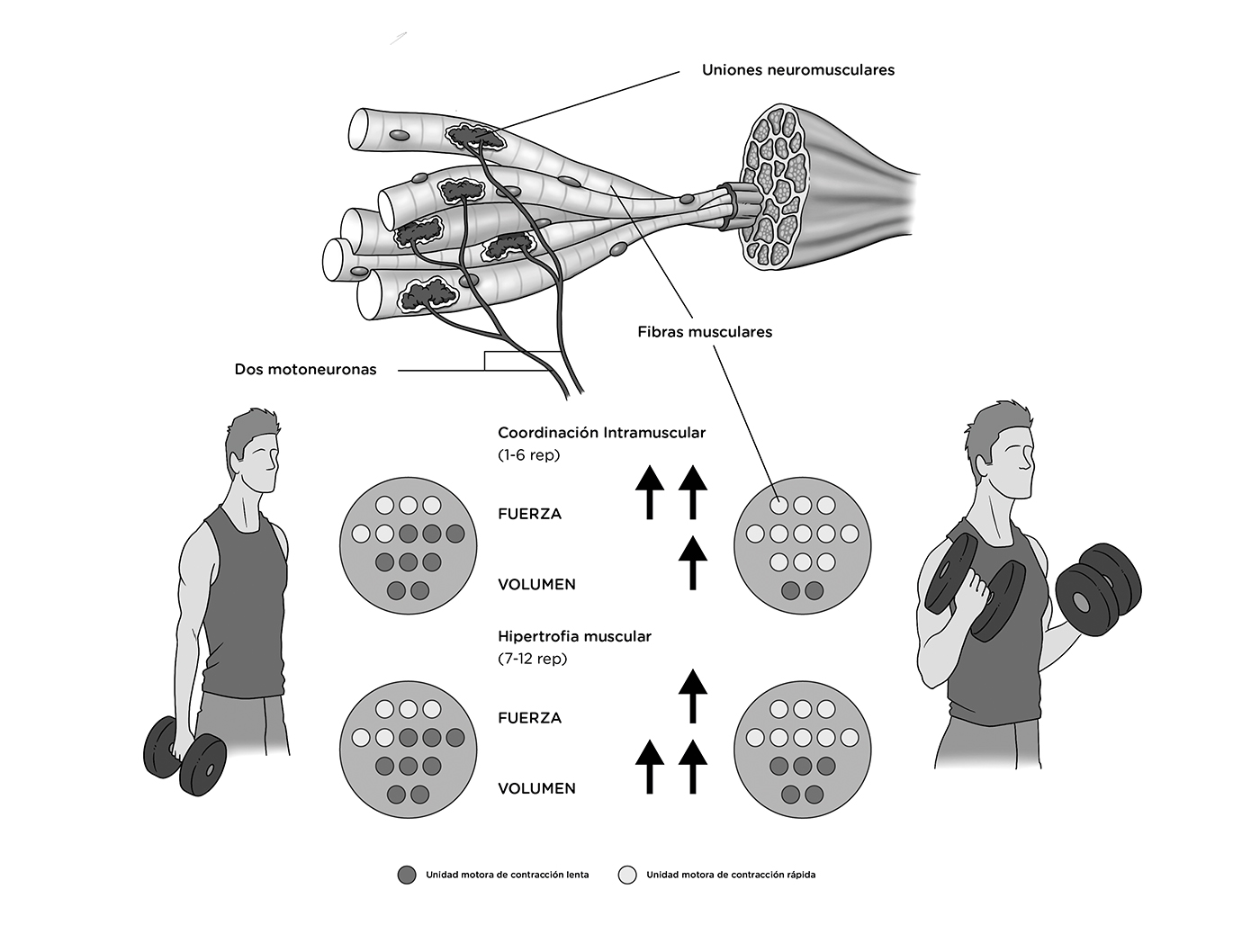 Uniones neuromusculares

Fibras musculares

Dos motoneuronas

Coordinación Intramuscular
(1-6 rep)

FUERZA

VOLUMEN

Hipertrofia muscular
(7-12 rep)

FUERZA

VOLUMEN

Unidad motora de contracción lenta

Unidad motora de contracción rápida